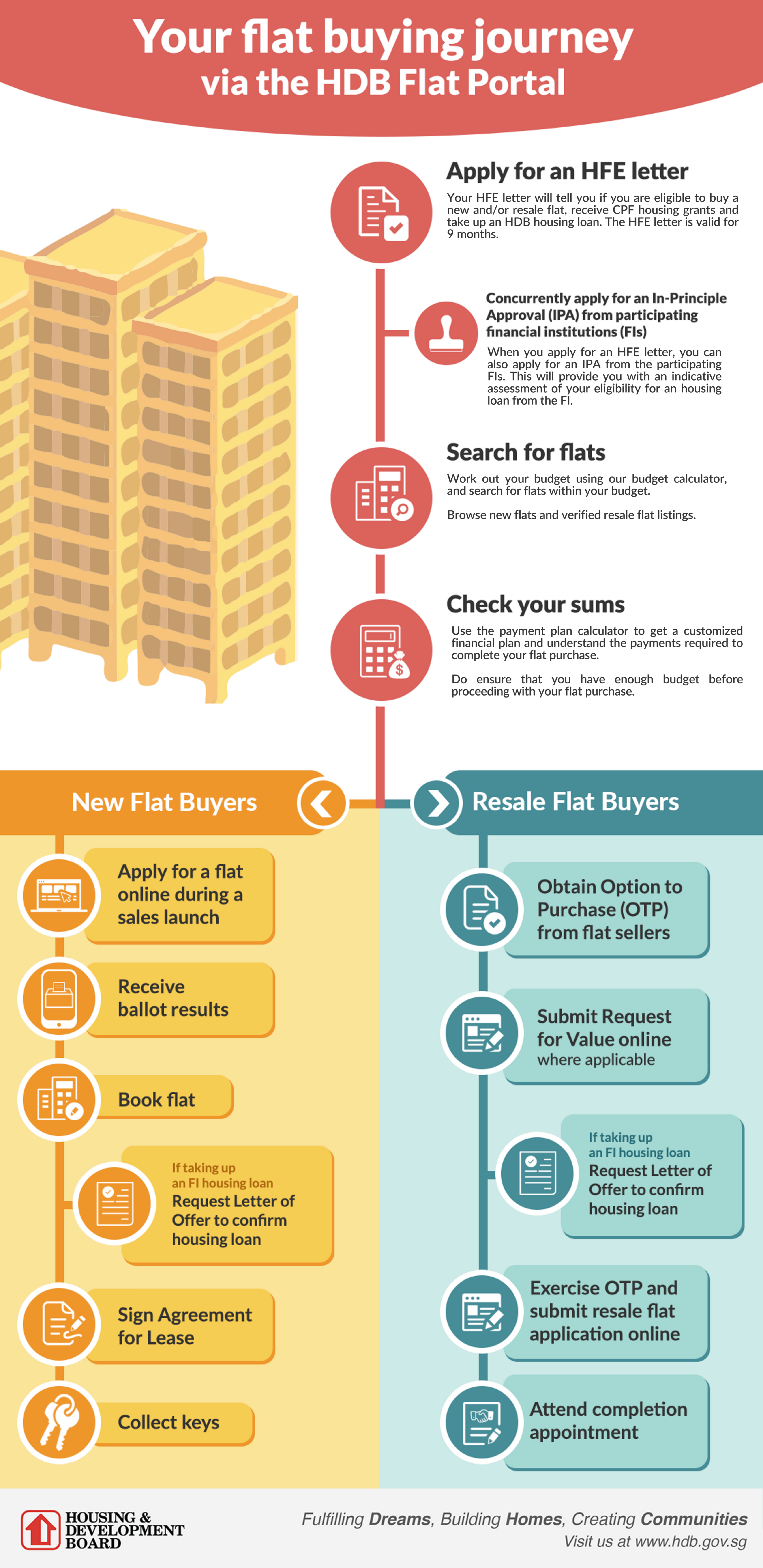 Your flat buying journey
via the HDB Flat Portal

Apply for an HFE letter
Your HFE letter will tell you if you are eligible to buy a new and/or resale flat, receive CPF housing grants and take up an HDB housing loan. The HFE letter is valid for 9 months.

Concurrently apply for an In-Principle Approval (IPA) from participating financial institutions (FIs)
When you apply for an HFE letter, you can also apply for an IPA from the participating FIs. This will provide you with an indicative assessment of your eligibility for an housing loan from the FI.

Search for flats
Work out your budget using our budget calculator, and search for flats within your budget.

Browse new flats and verified resale flat listings.

Check your sums
Use the payment plan calculator to get a customized financial plan and understand the payments required to complete your flat purchase.

Do ensure that you have enough budget before proceeding with your flat purchase.

New Flat Buyers

Apply for a flat online during a sales launch

Receive ballot results

Book flat

If taking up an FI housing loan
Request Letter of Offer to confirm housing loan

Sign Agreement for Lease

Collect keys

Resale Flat Buyers

Obtain Option to Purchase (OTP) from flat sellers

Submit Request for Value online
where applicable

If taking up an FI housing loan
Request Letter of Offer to confirm housing loan

Exercise OTP and submit resale flat application online

Attend completion appointment

HOUSING & DEVELOPMENT BOARD

Fulfilling Dreams, Building Homes, Creating Communities
Visit us at www.hdb.gov.sg